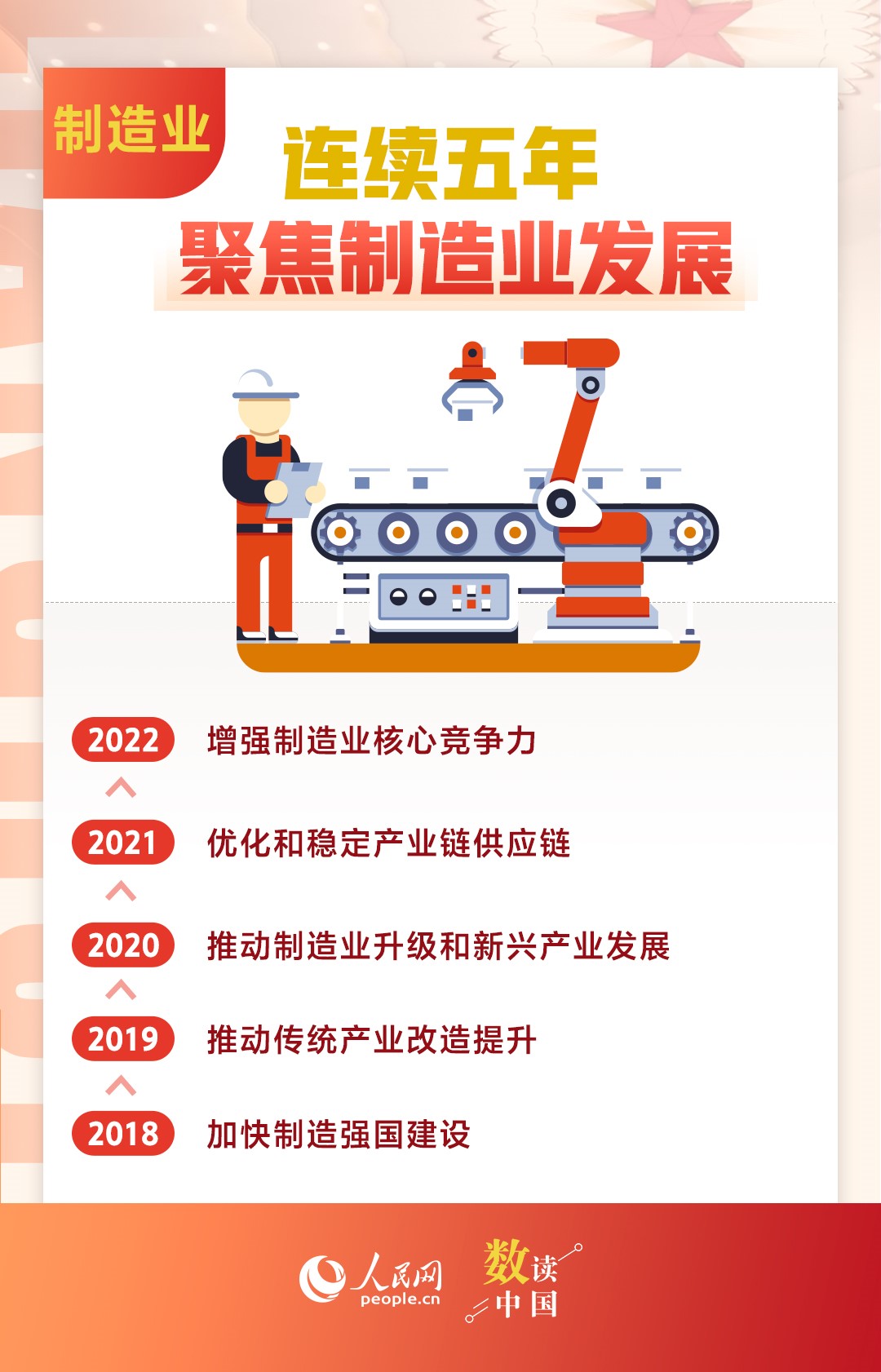 制造业

连续五年
聚焦制造业发展

2022 增强制造业核心竞争力

2021 优化和稳定产业链供应链

2020 推动制造业升级和新兴产业发展

2019 推动传统产业改造提升

2018 加快制造强国建设

人民网
people.cn

数读中国